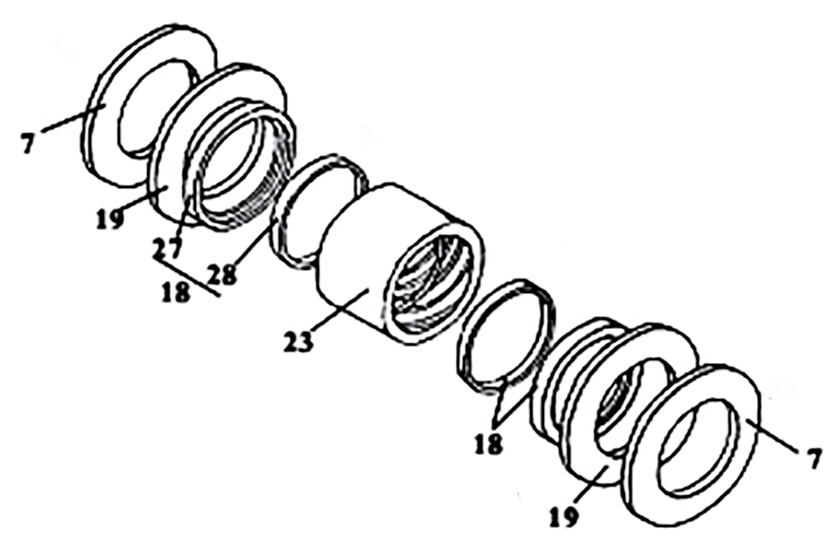 7
19
27
28
18
23
18
19
7