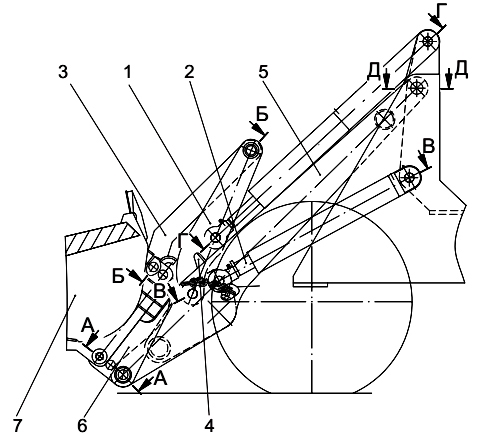 Г
Д
Д
3
1
2
5
Б
В
Г
Б
В
А
А
7
6
4