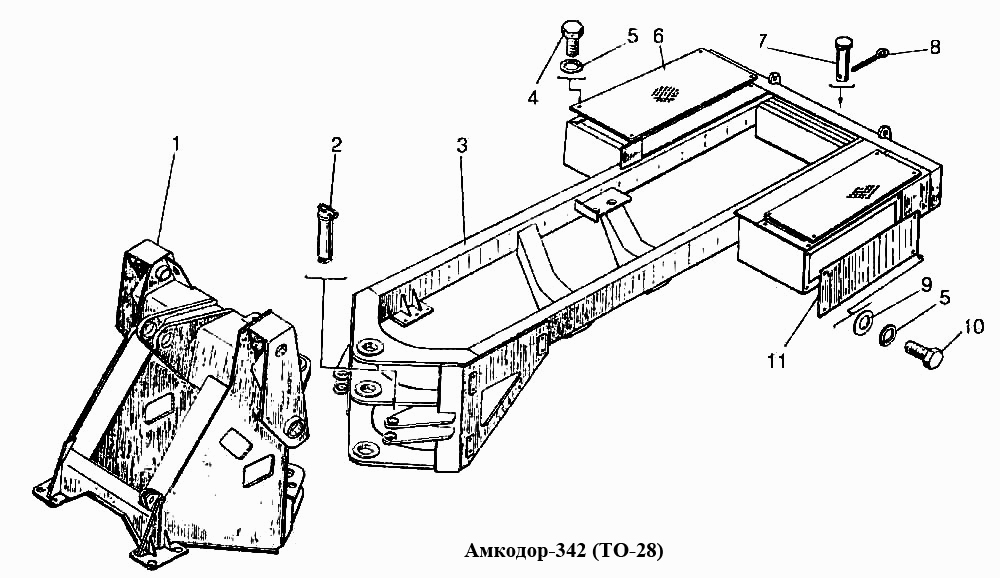 1
2
3
4
5
6
7
8
9
5
10
11

Амкодор-342 (ТО-28)